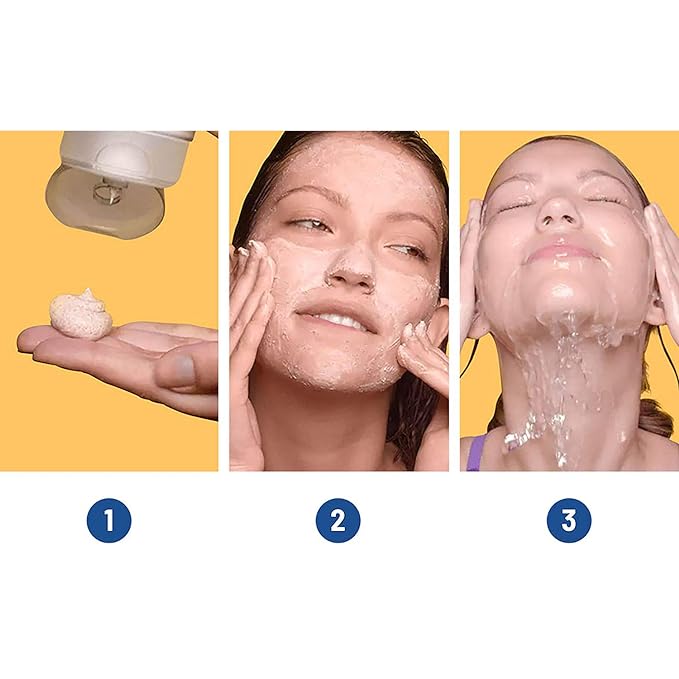 1

2

3